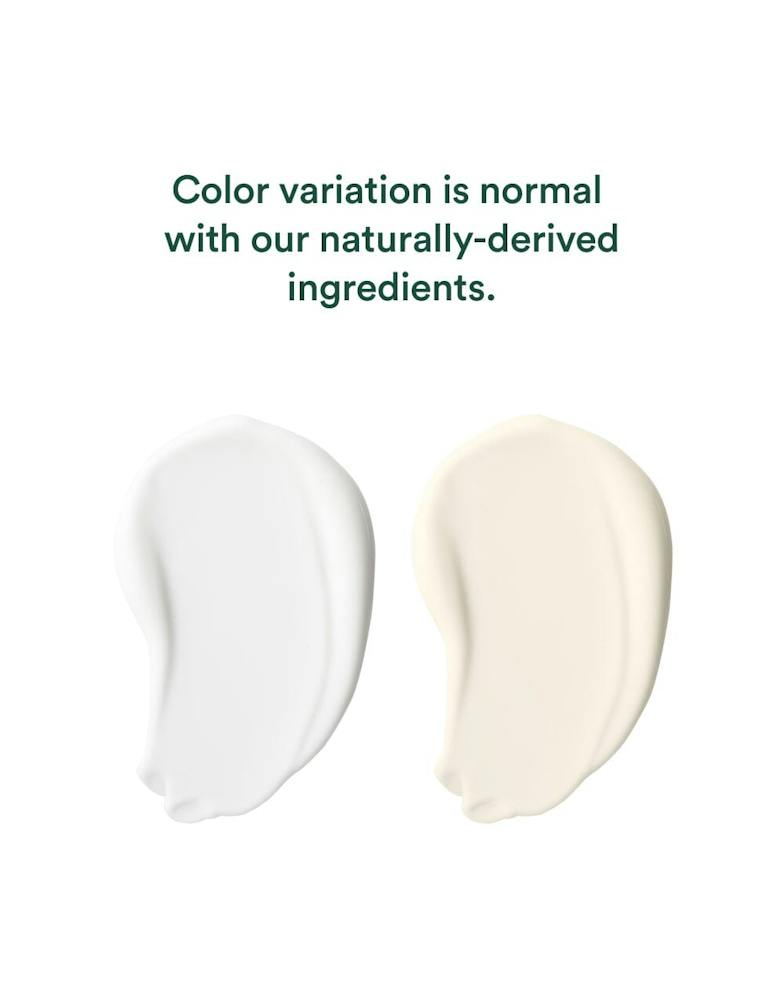 Color variation is normal with our naturally-derived ingredients.