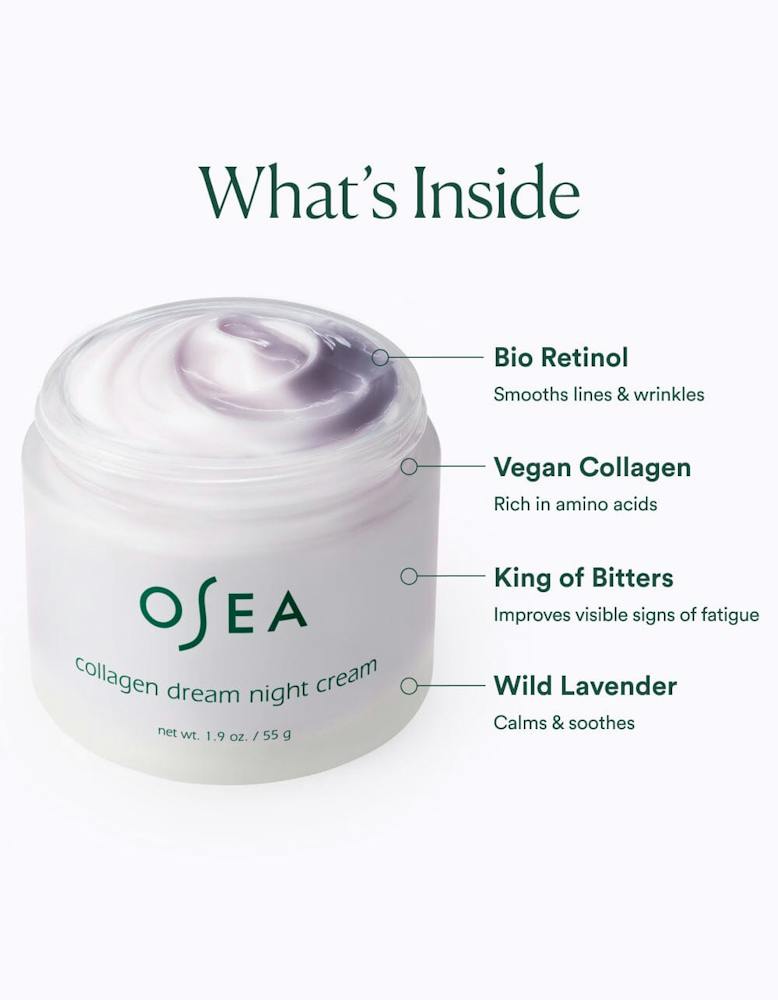 What's Inside

OSEA

collagen dream night cream

net wt. 1.9 oz. / 55 g

Bio Retinol
Smooths lines & wrinkles

Vegan Collagen
Rich in amino acids

King of Bitters
Improves visible signs of fatigue

Wild Lavender
Calms & soothes