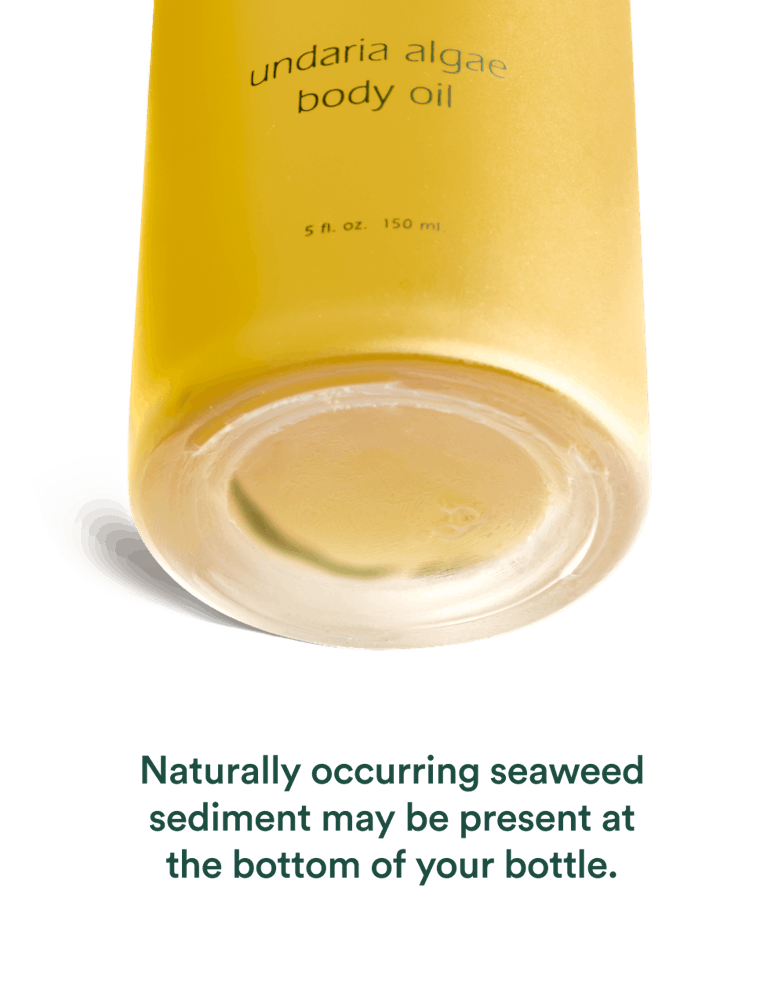 undaria algae
body oil

5 fl. oz. 150 ml

Naturally occurring seaweed sediment may be present at the bottom of your bottle.